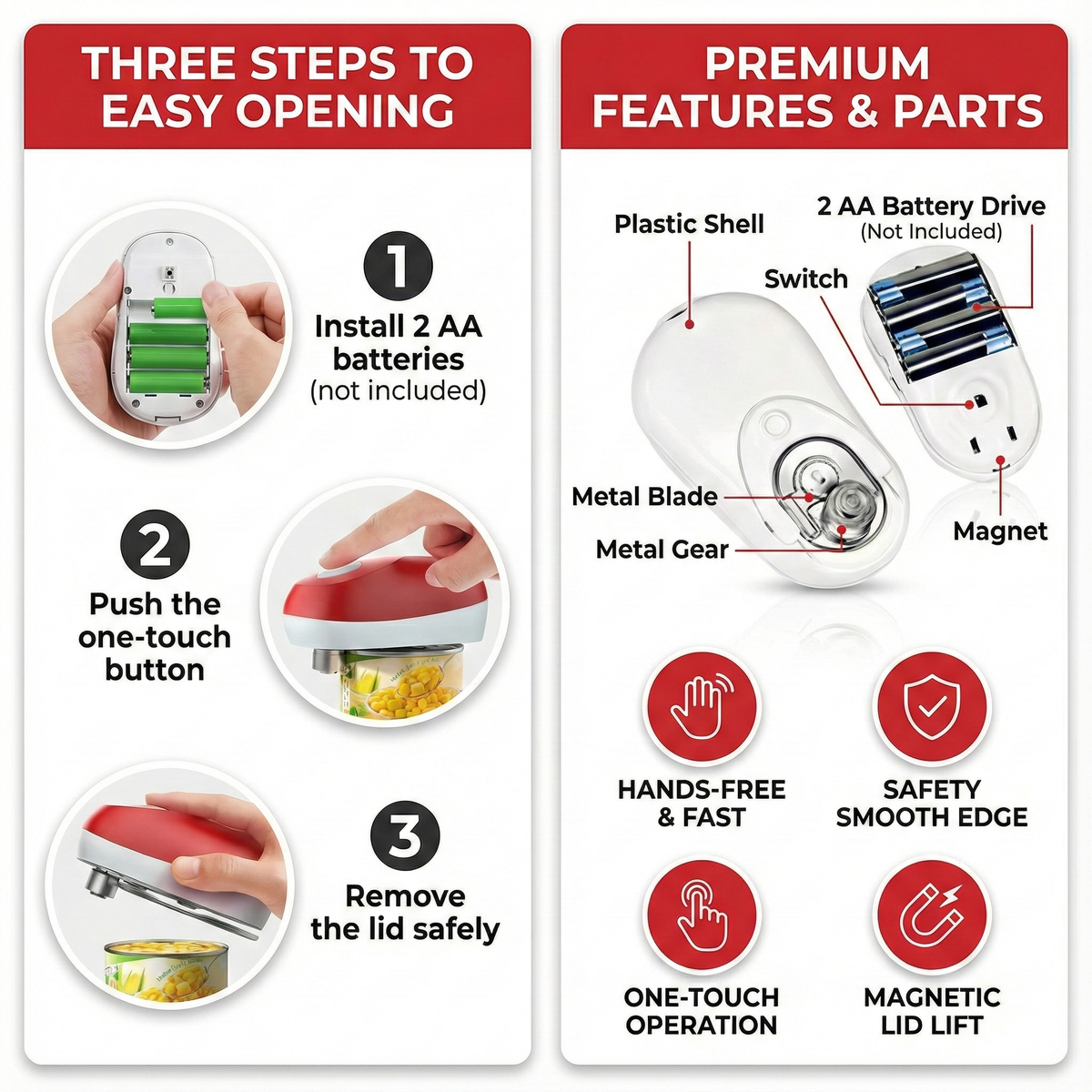 THREE STEPS TO EASY OPENING

1

Install 2 AA batteries (not included)

2

Push the one-touch button

3

Remove the lid safely

PREMIUM FEATURES & PARTS

Plastic Shell

2 AA Battery Drive (Not Included)

Switch

Metal Blade

Metal Gear

Magnet

HANDS-FREE & FAST

SAFETY SMOOTH EDGE

ONE-TOUCH OPERATION

MAGNETIC LID LIFT